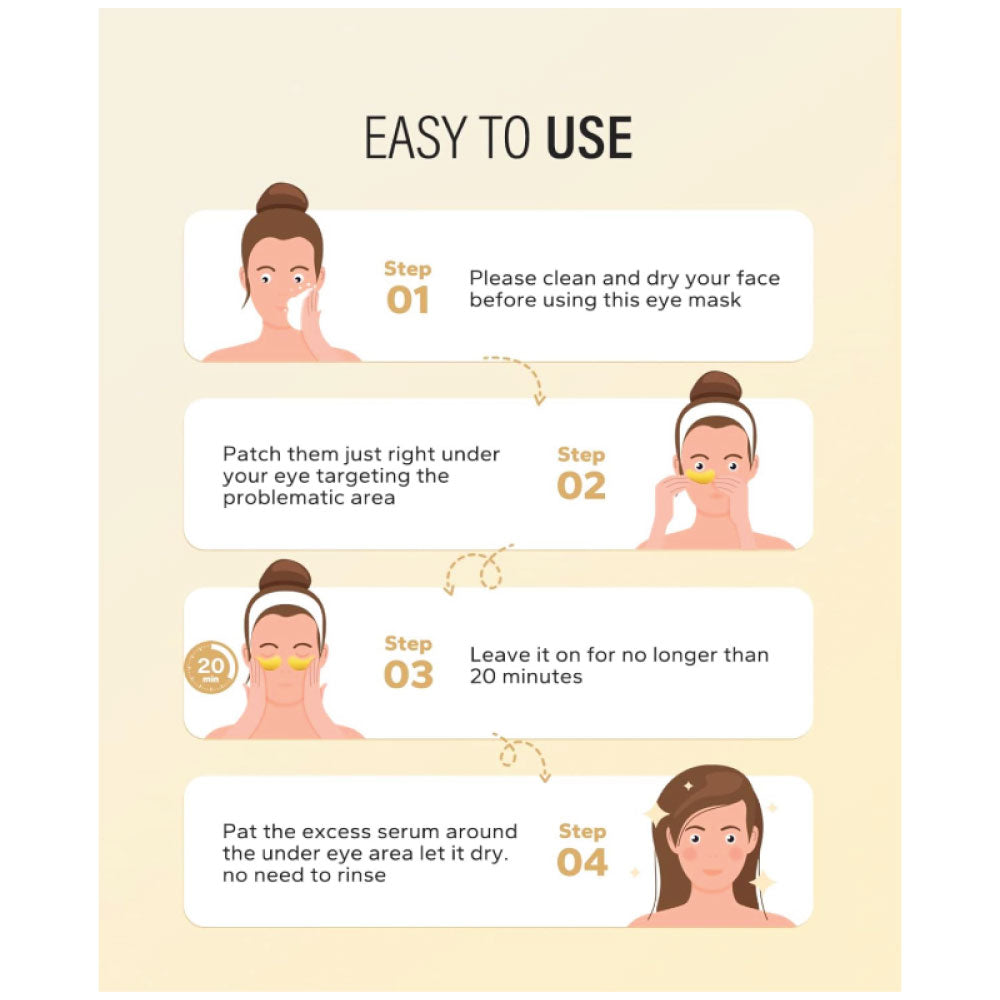 EASY TO USE

Step 01
Please clean and dry your face before using this eye mask

Patch them just right under your eye targeting the problematic area
Step 02

20 min
Step 03
Leave it on for no longer than 20 minutes

Pat the excess serum around the under eye area let it dry. no need to rinse
Step 04